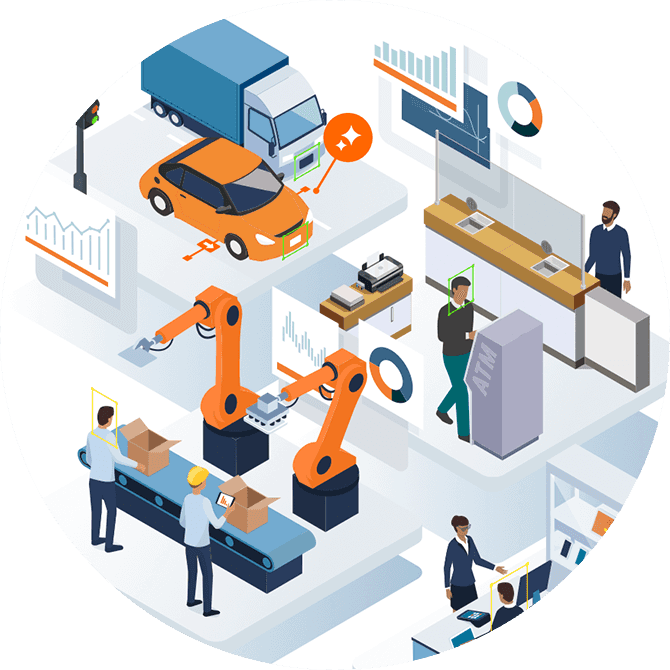 ATM